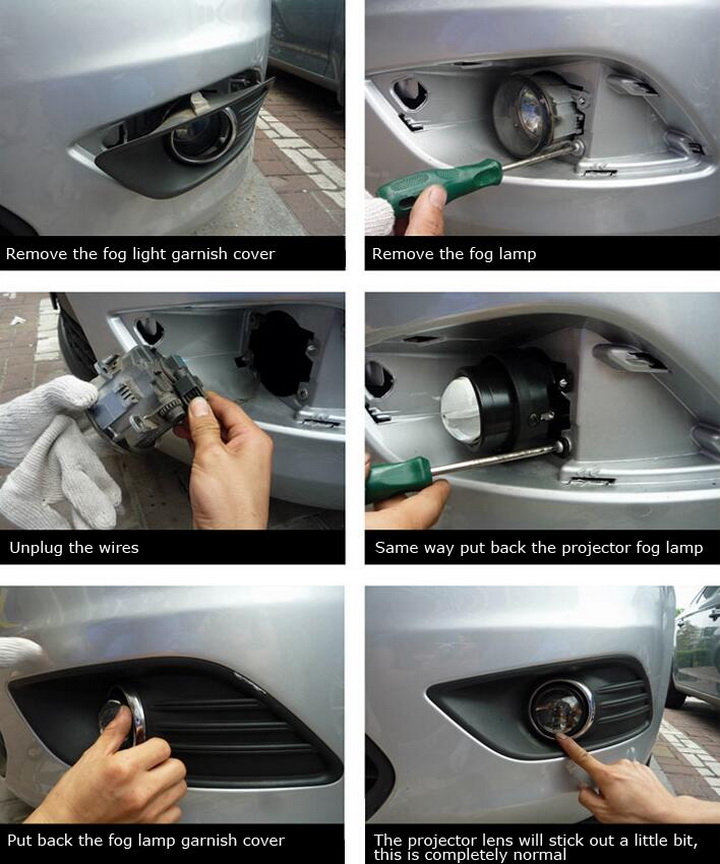 Remove the fog light garnish cover

Remove the fog lamp

Unplug the wires

Same way put back the projector fog lamp

Put back the fog lamp garnish cover

The projector lens will stick out a little bit, this is completely normal