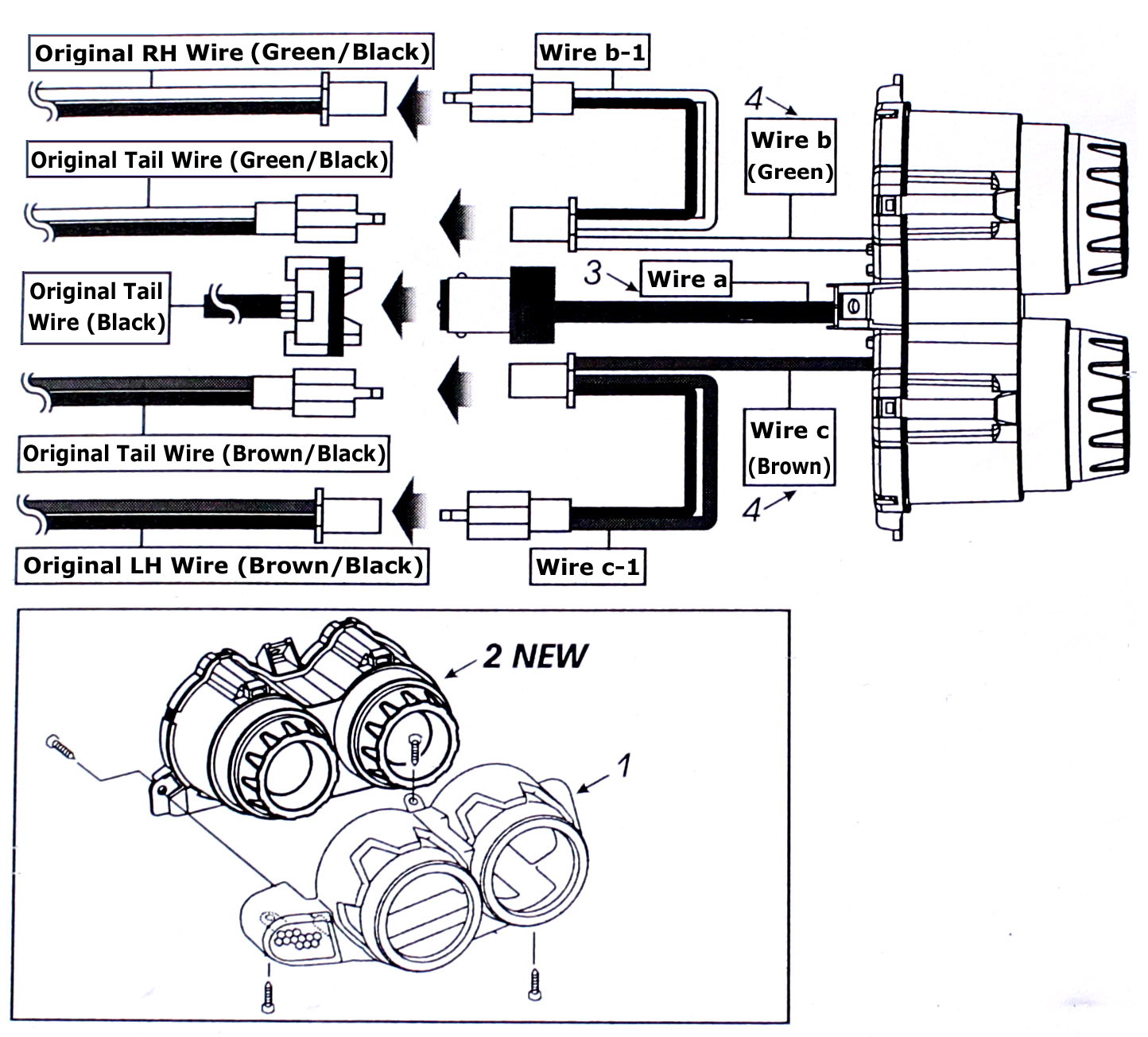 Original RH Wire (Green/Black)

Wire b-1

4

Wire b (Green)

Original Tail Wire (Green/Black)

Original Tail Wire (Black)

3

Wire a

Original Tail Wire (Brown/Black)

Wire c (Brown)

4

Original LH Wire (Brown/Black)

Wire c-1

2 NEW

1