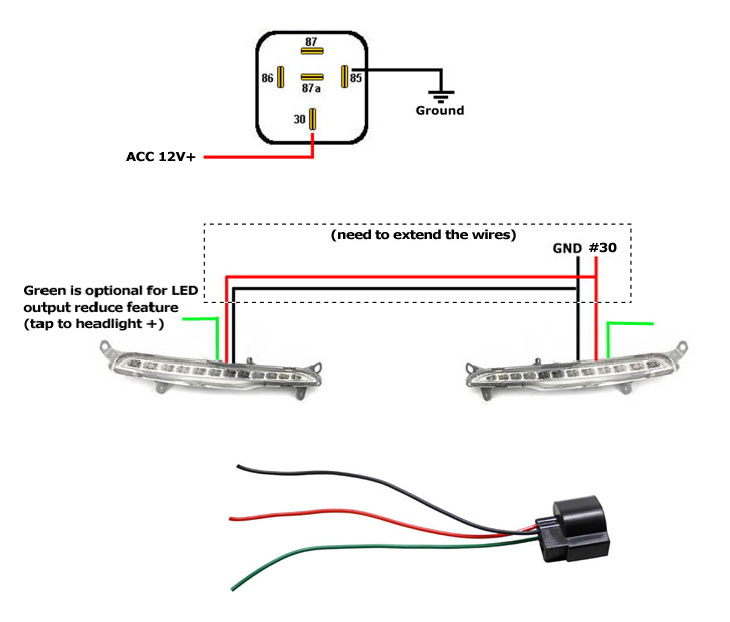 87
86
87a
85
30
Ground
ACC 12V+

(need to extend the wires)
GND #30
Green is optional for LED output reduce feature (tap to headlight +)